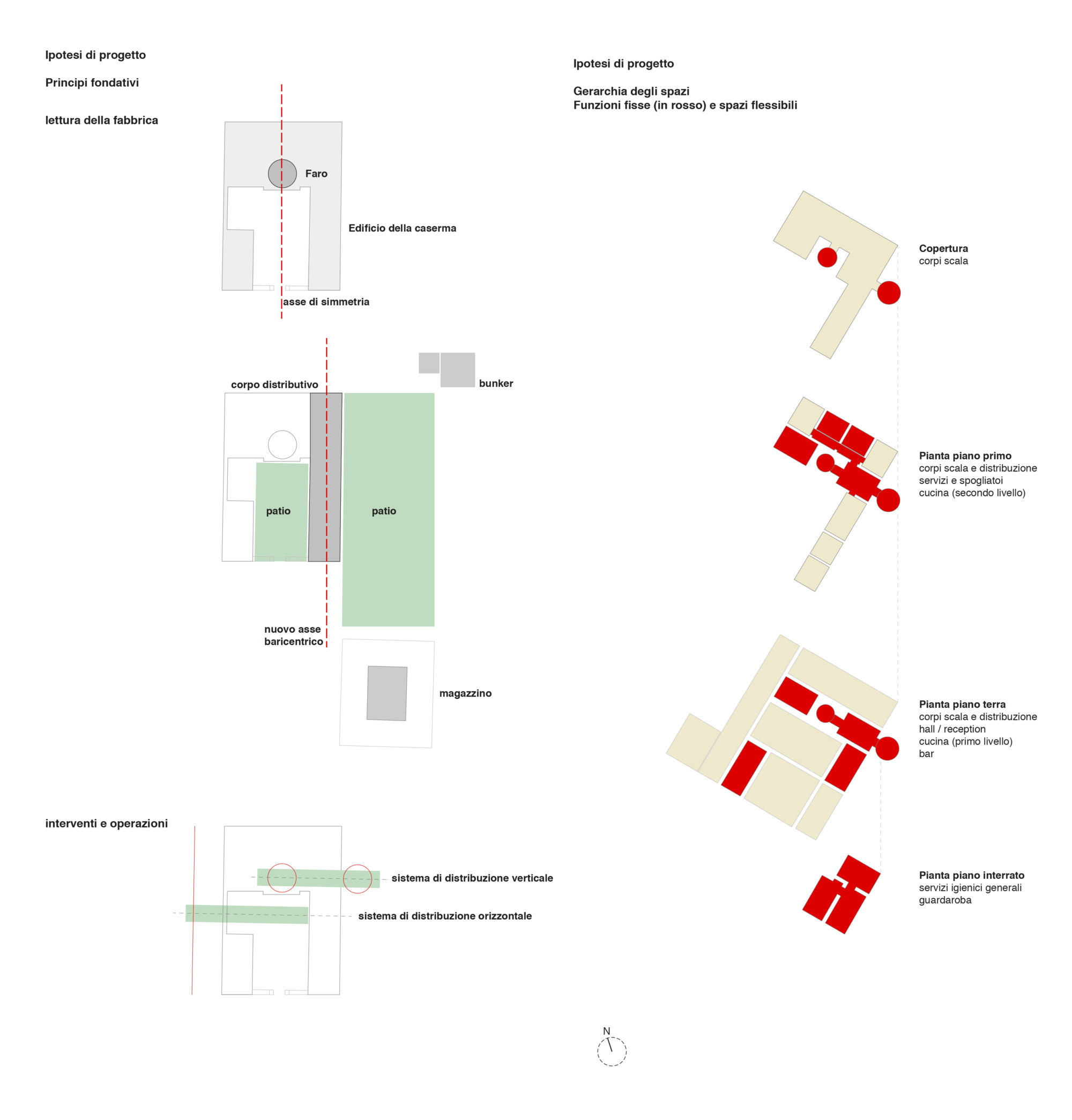 Ipotesi di progetto

Principi fondativi

lettura della fabbrica

Faro

Edificio della caserma

asse di simmetria

corpo distributivo

bunker

patio

patio

nuovo asse baricentrico

magazzino

interventi e operazioni

sistema di distribuzione verticale

sistema di distribuzione orizzontale

Ipotesi di progetto

Gerarchia degli spazi
Funzioni fisse (in rosso) e spazi flessibili

Copertura
corpi scala

Pianta piano primo
corpi scala e distribuzione
servizi e spogliatoi
cucina (secondo livello)

Pianta piano terra
corpi scala e distribuzione
hall / reception
cucina (primo livello)
bar

Pianta piano interrato
servizi igienici generali
guardaroba

N